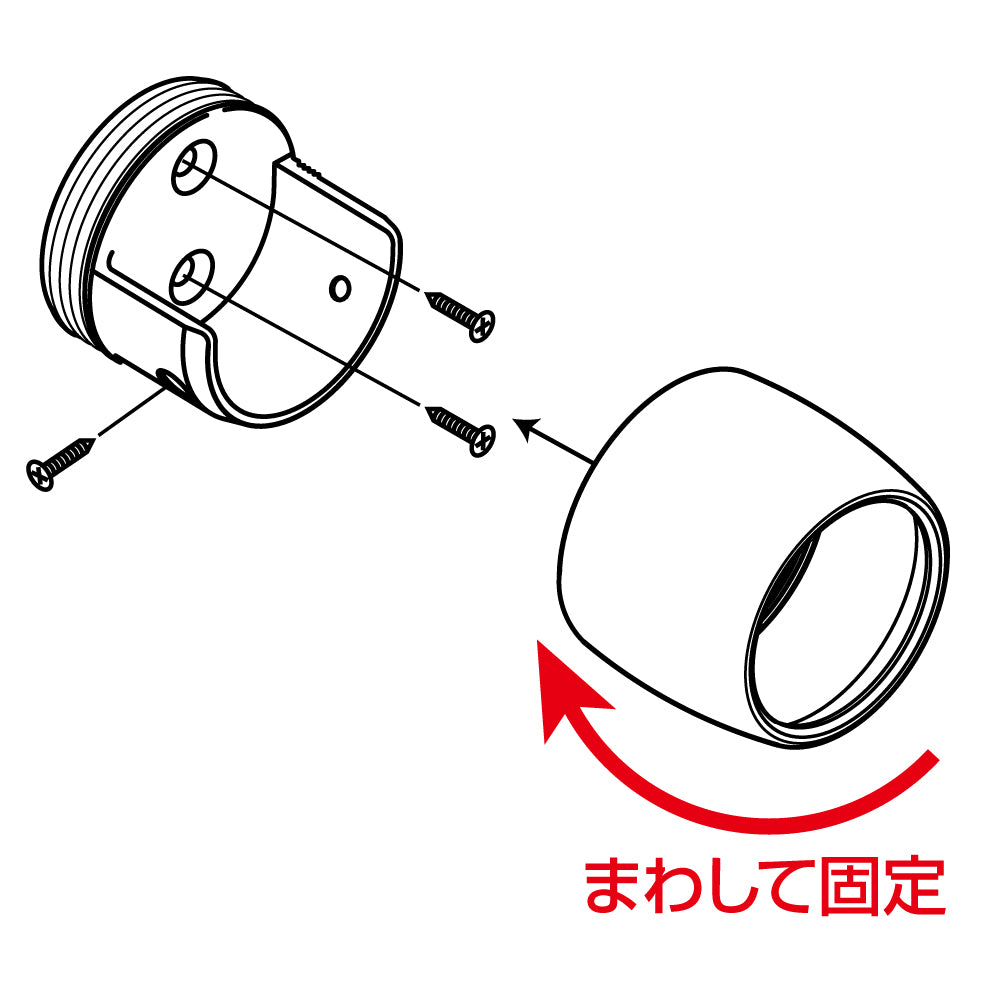 まわして固定