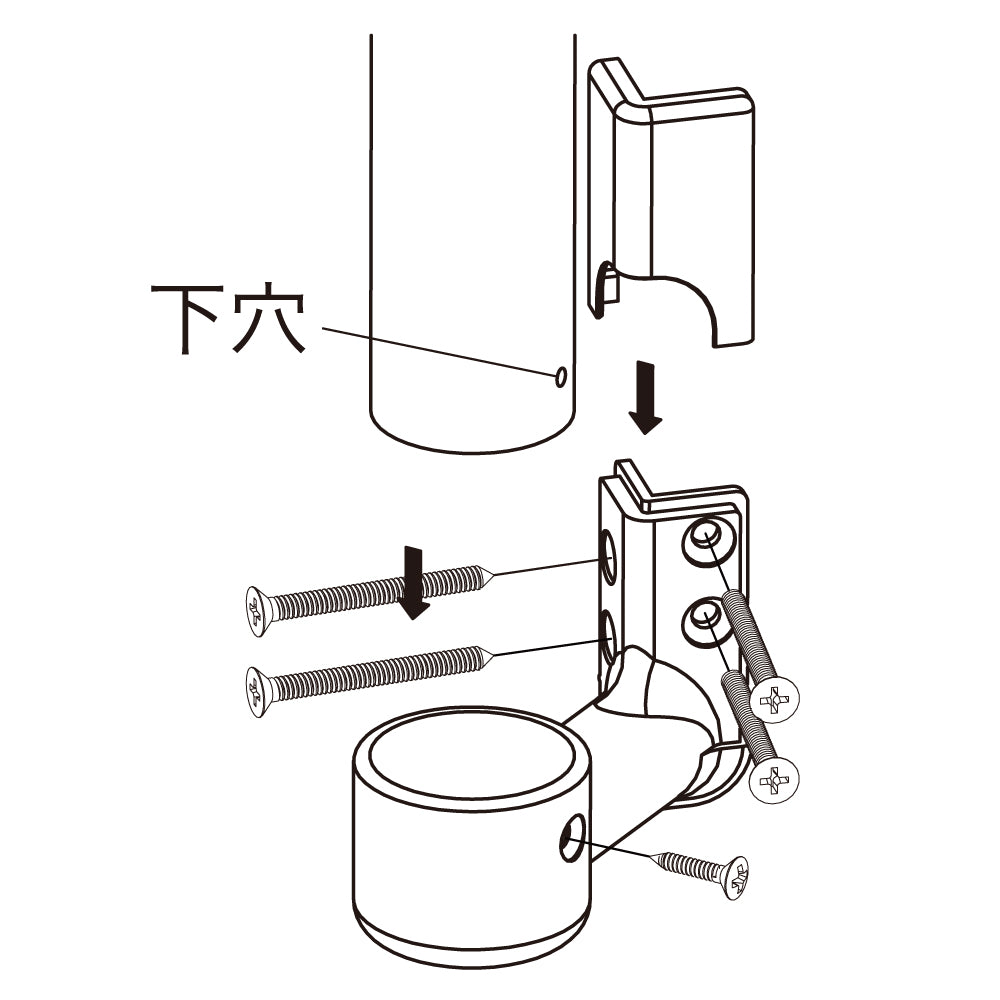 下穴