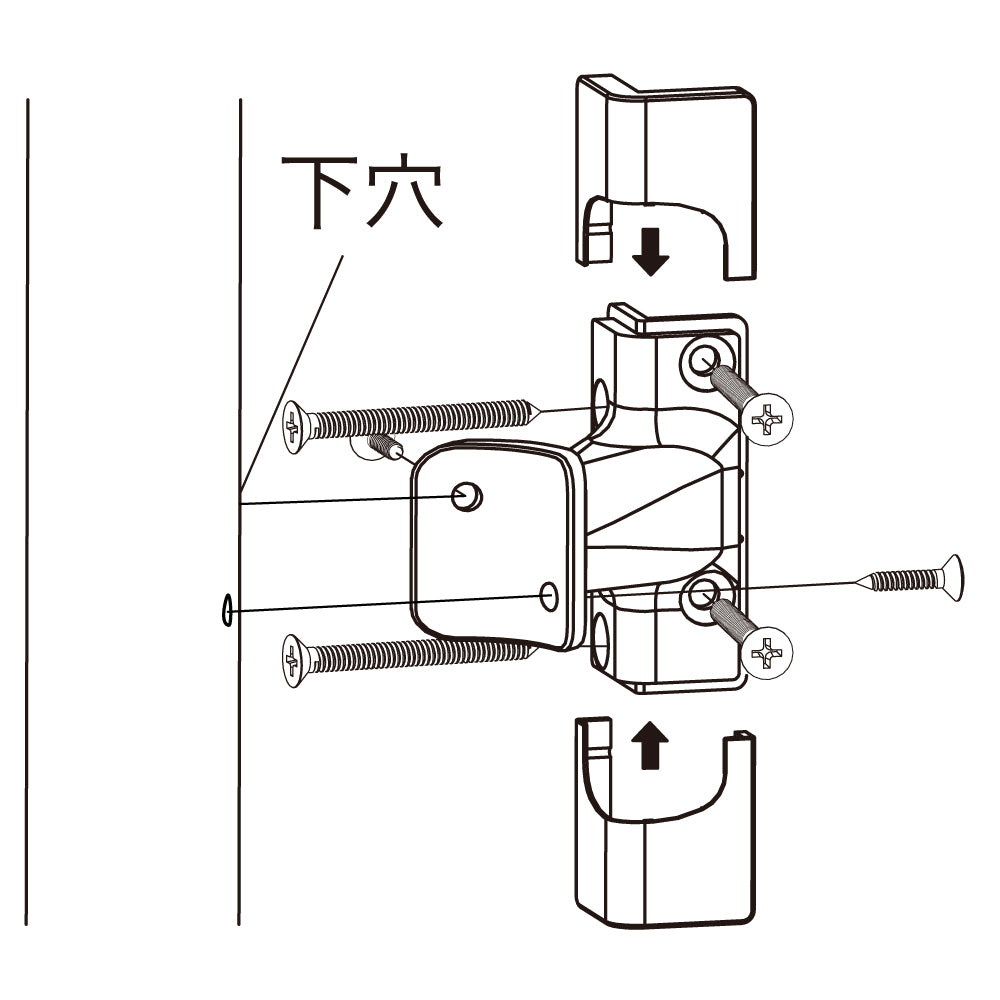 下穴