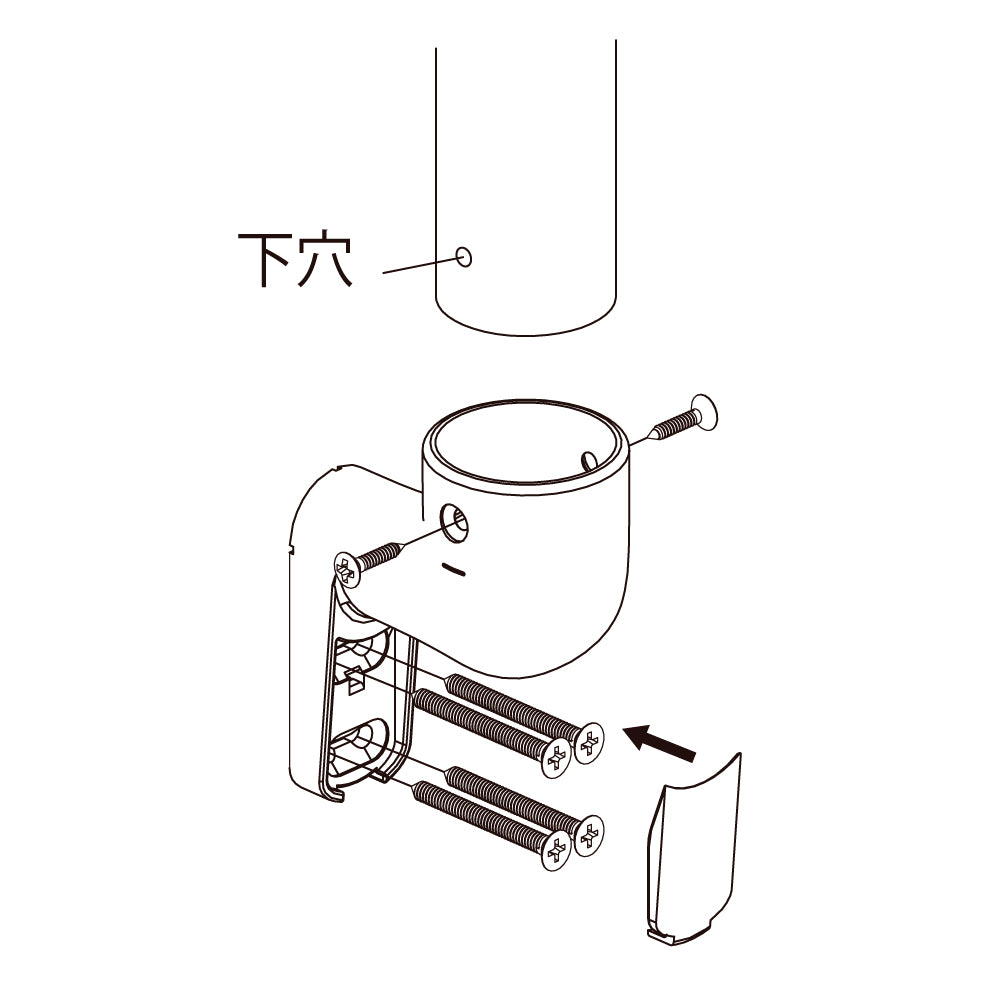 下穴