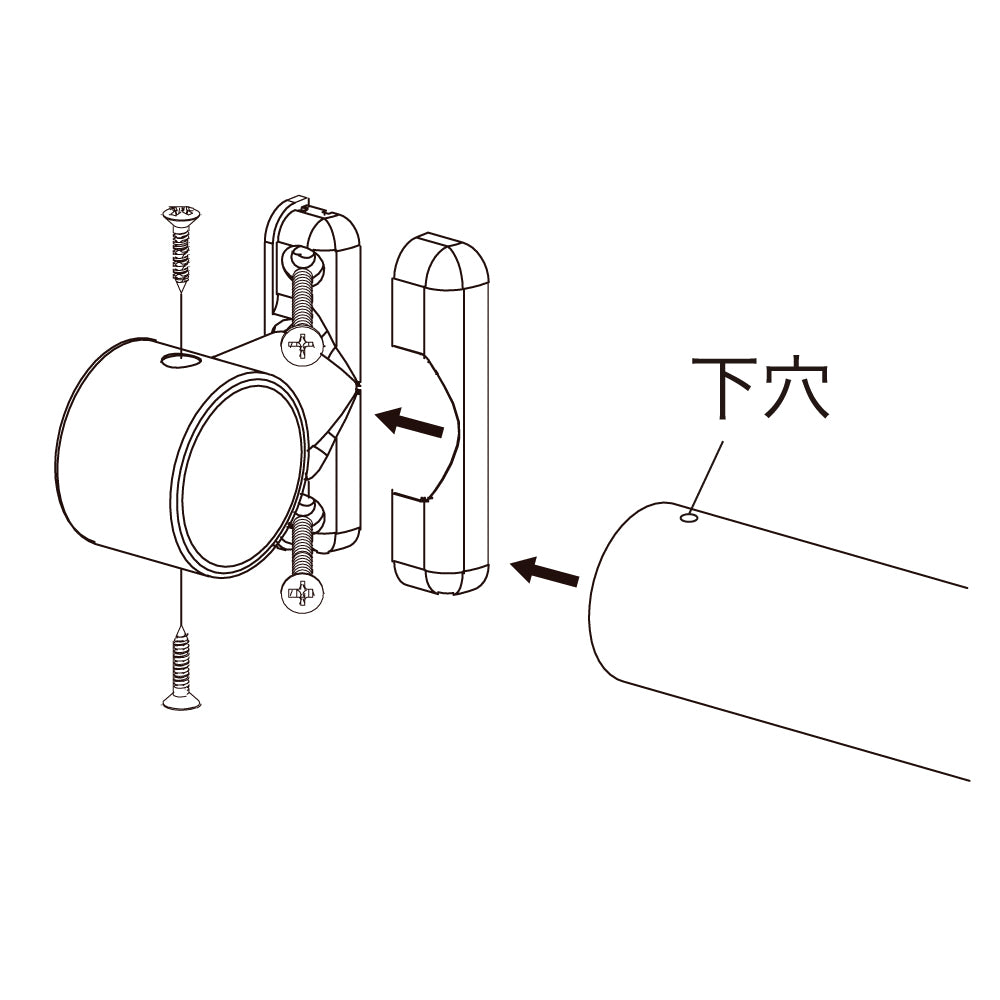 下穴