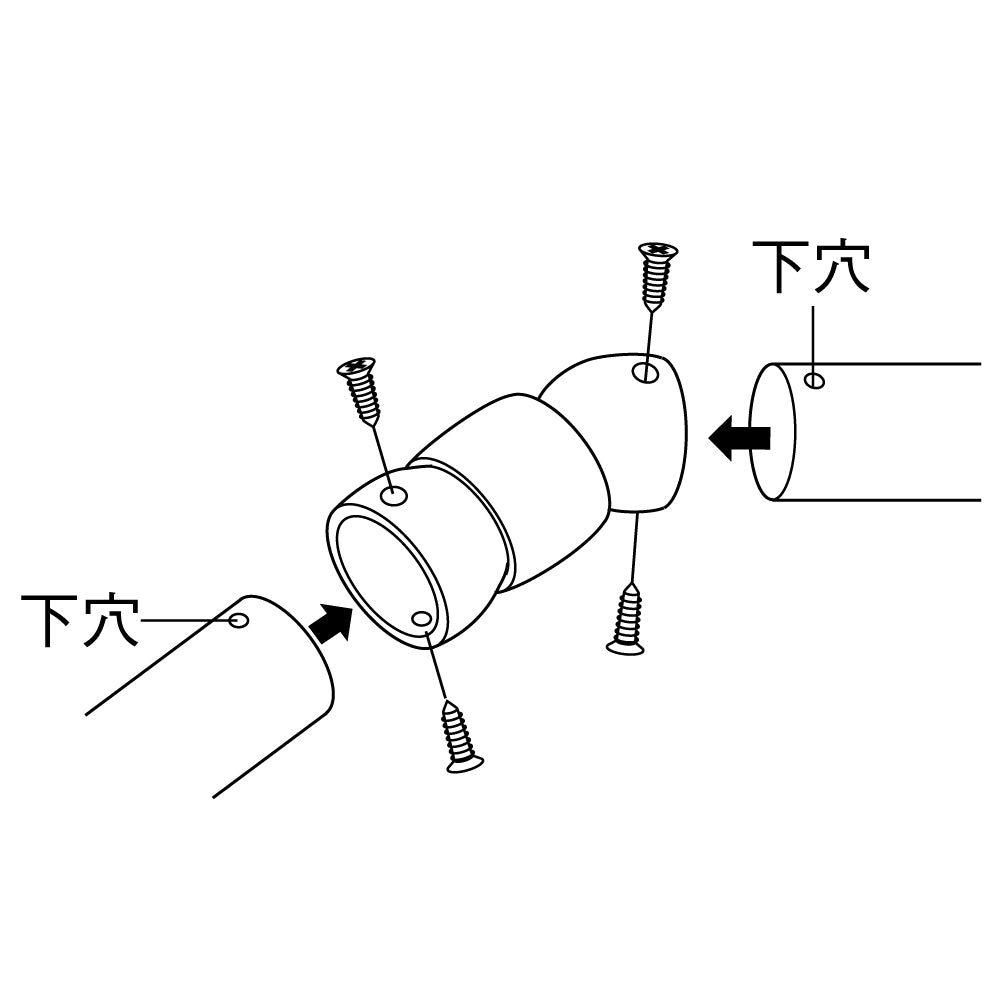 下穴

下穴