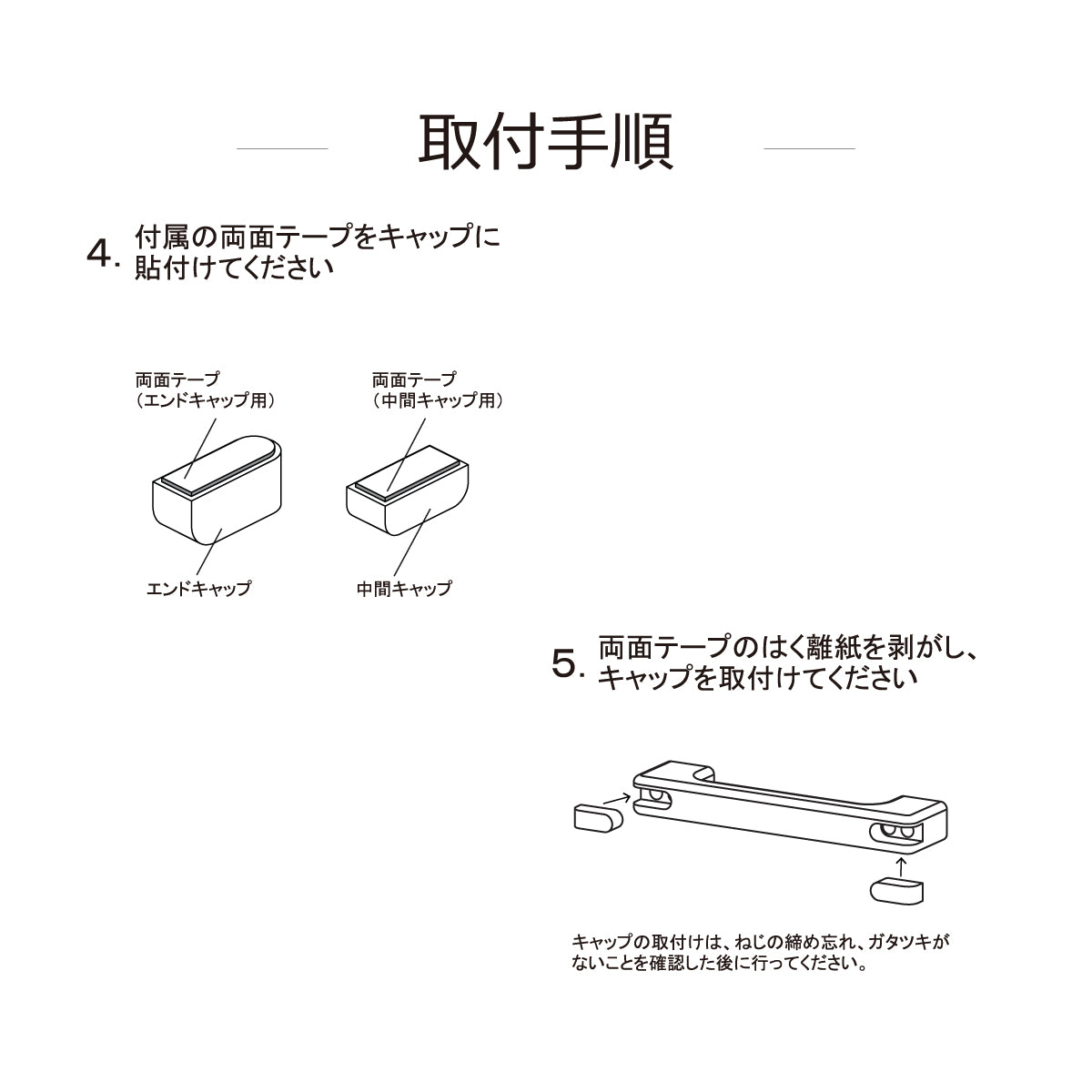 取付手順

4. 付属の両面テープをキャップに貼付けてください

両面テープ
（エンドキャップ用）

両面テープ
（中間キャップ用）

エンドキャップ

中間キャップ

5. 両面テープのはく離紙を剥がし、キャップを取付けてください

キャップの取付けは、ねじの締め忘れ、ガタツキがないことを確認した後に行ってください。